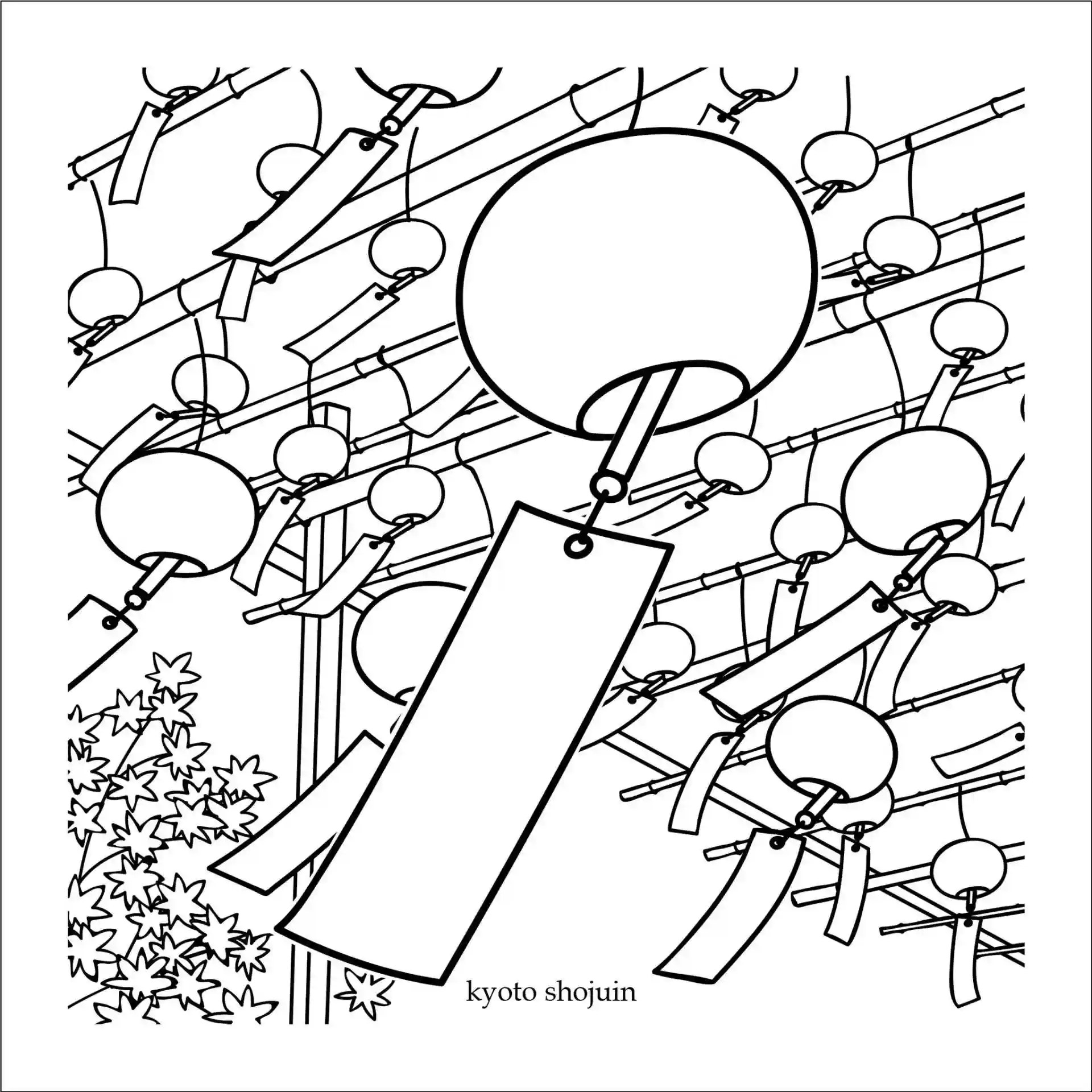 kyoto shojuin