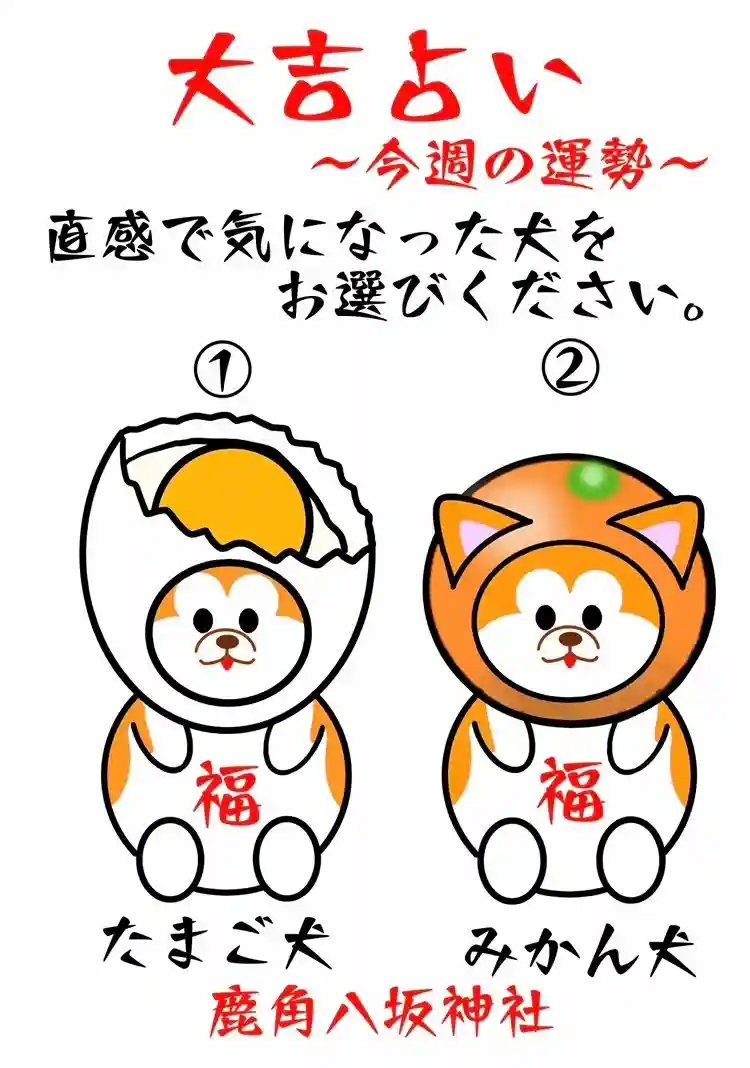 大吉占い
～今週の運勢～

直感で気になった犬をお選びください。

①

②

福

福

たまご犬

みかん犬

鹿角八坂神社